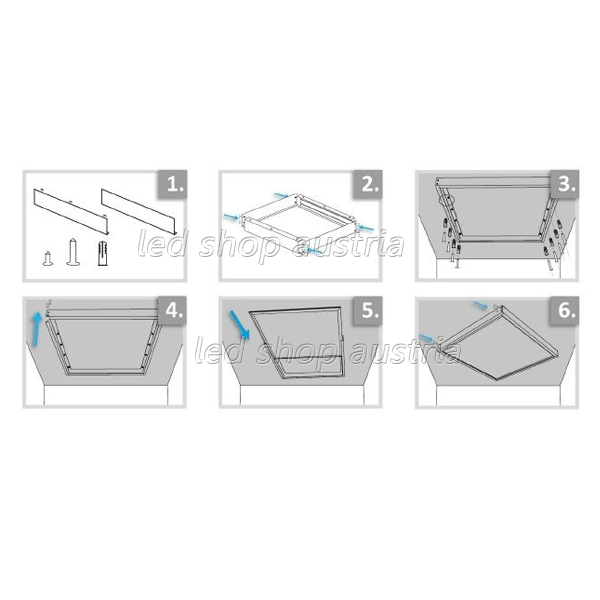 1.

2.

3.

led shop austria

4.

5.

6.

led shop austria